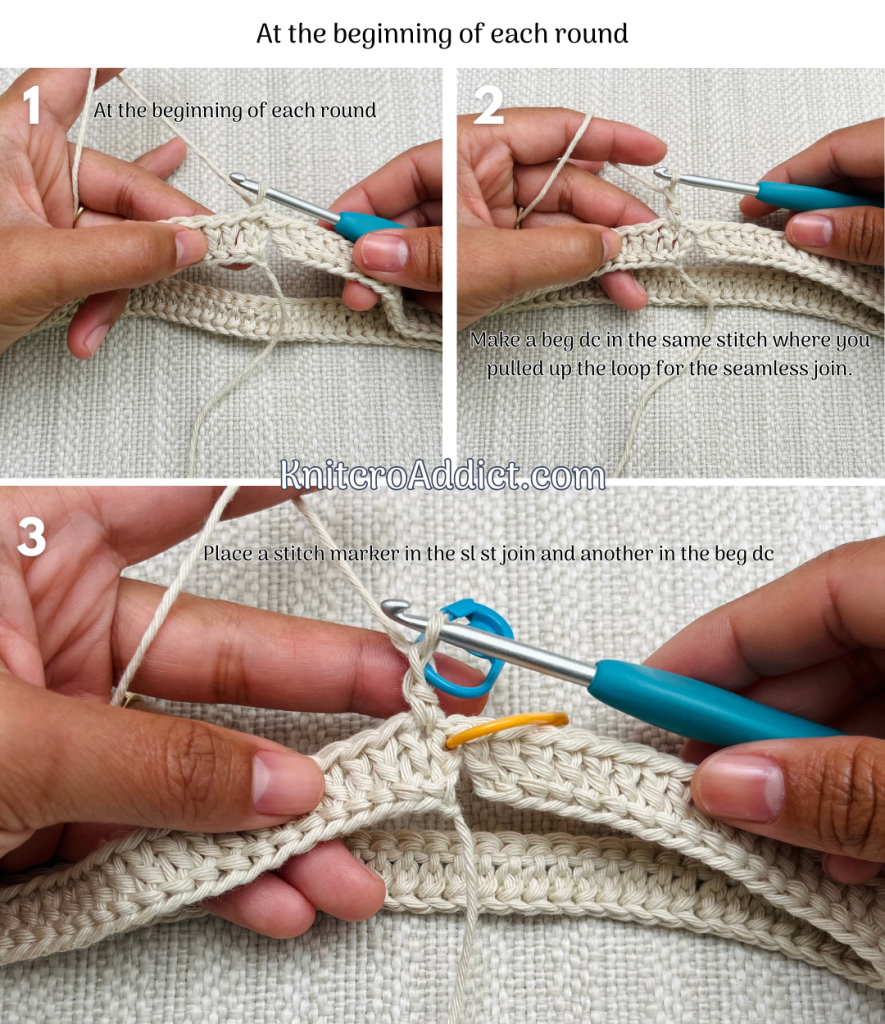 At the beginning of each round

1

At the beginning of each round

2

Make a beg dc in the same stitch where you pulled up the loop for the seamless join.

KnitcroAddict.com

3

Place a stitch marker in the sl st join and another in the beg dc