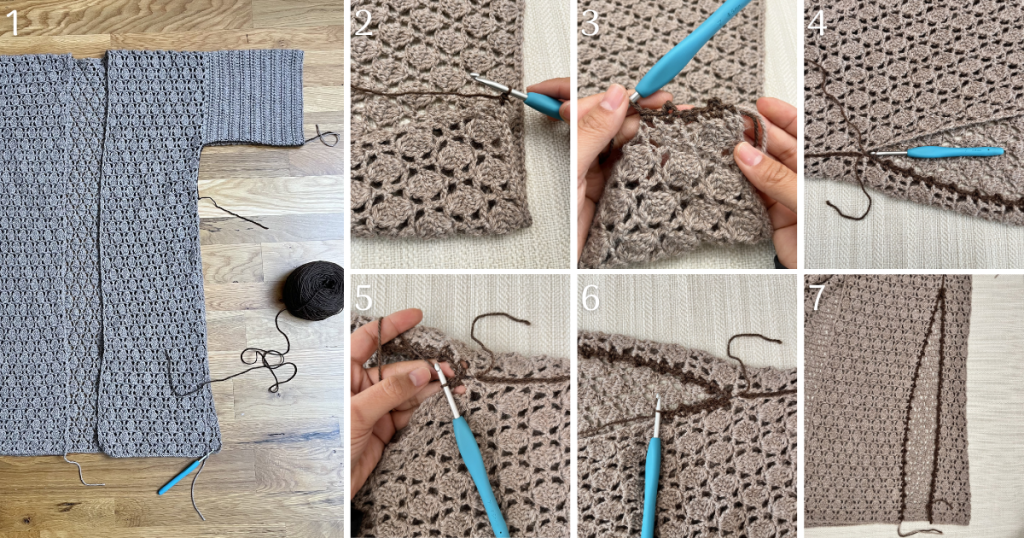 1
2
3
4
5
6
7